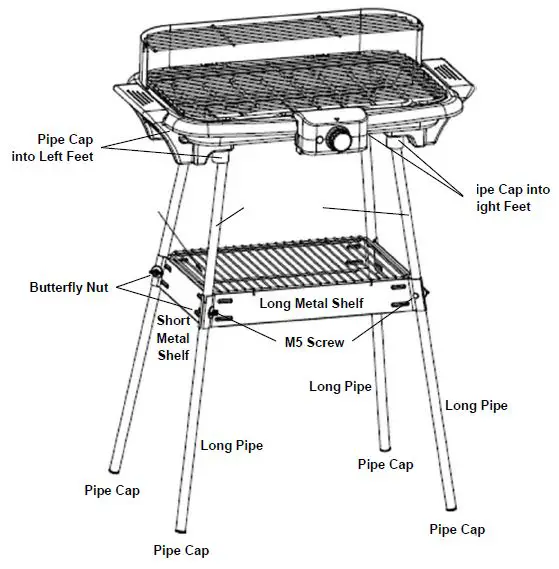 Pipe Cap into Left Feet

ipe Cap into ight Feet

Butterfly Nut

Long Metal Shelf

Short Metal Shelf

M5 Screw

Long Pipe

Long Pipe

Long Pipe

Pipe Cap

Pipe Cap

Pipe Cap

Pipe Cap