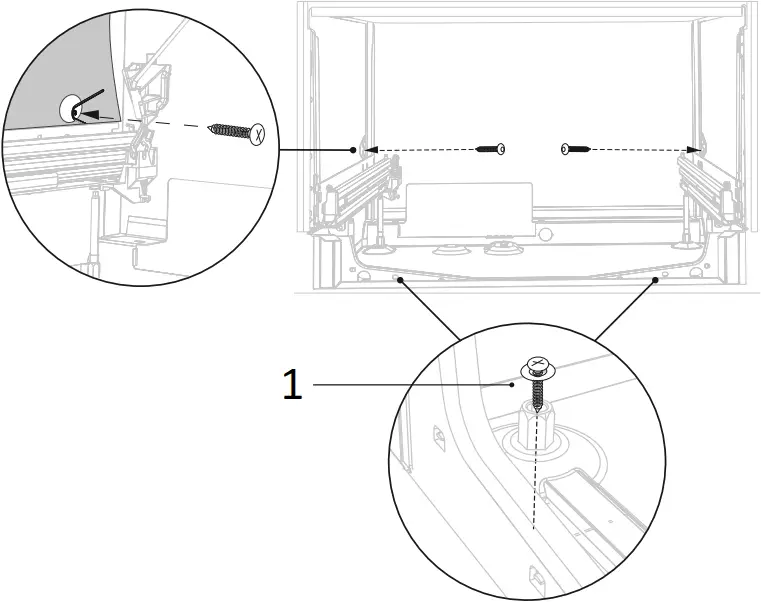 1