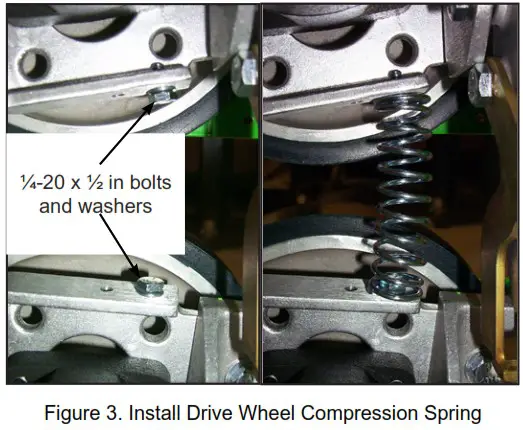 ¼-20 x ½ in bolts and washers

Figure 3. Install Drive Wheel Compression Spring