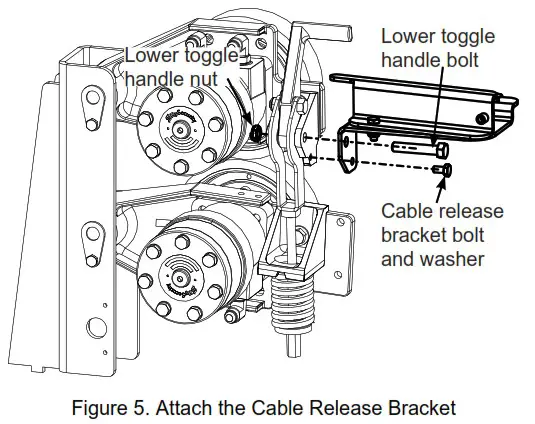 Lower toggle handle nut

Lower toggle handle bolt

Cable release bracket bolt and washer

Figure 5. Attach the Cable Release Bracket