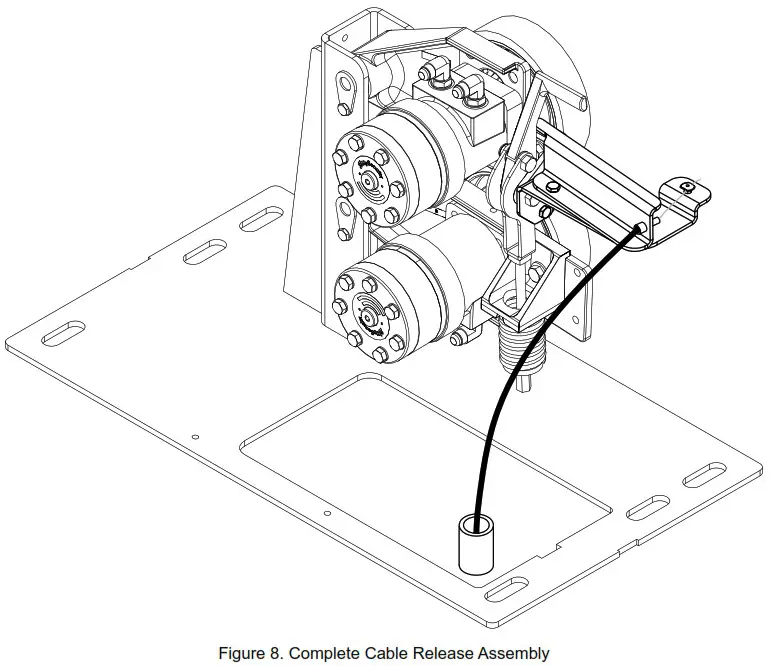 Figure 8. Complete Cable Release Assembly