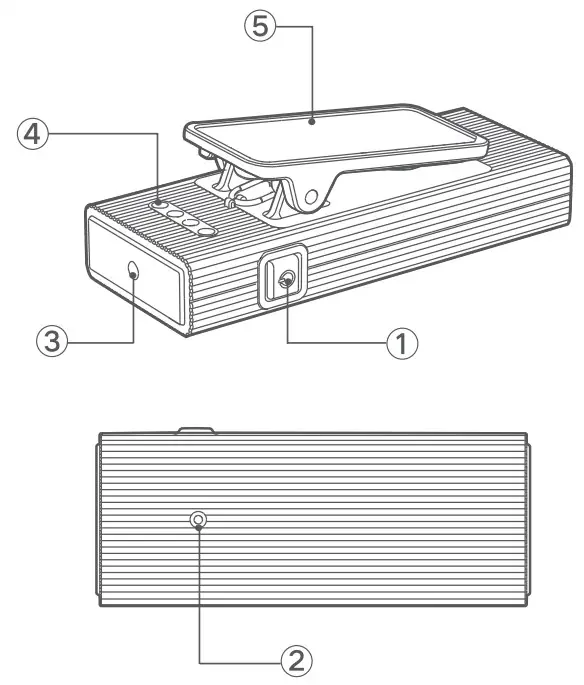 ⑤
④
③
①
②