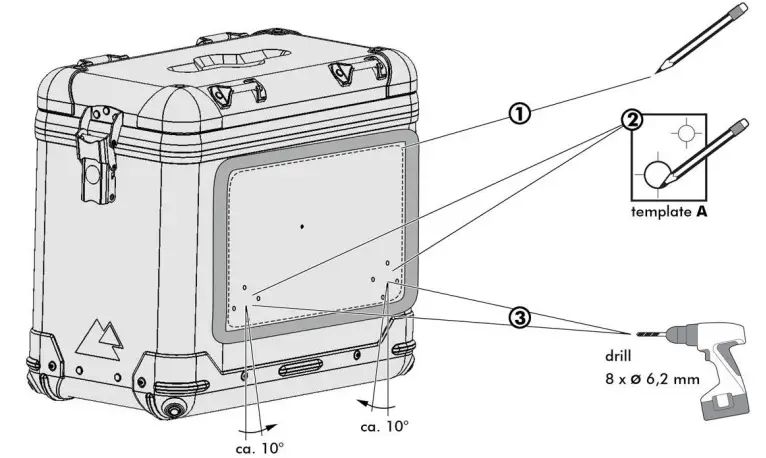 ①

②

template **A**

③

drill
8 x ø 6,2 mm

ca. 10°

ca. 10°