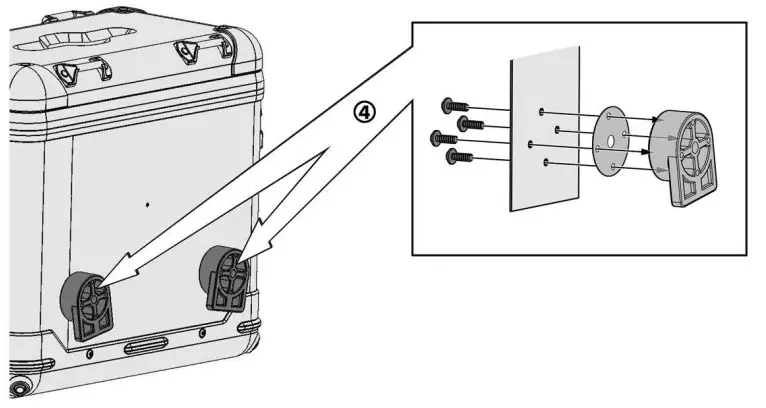 ④