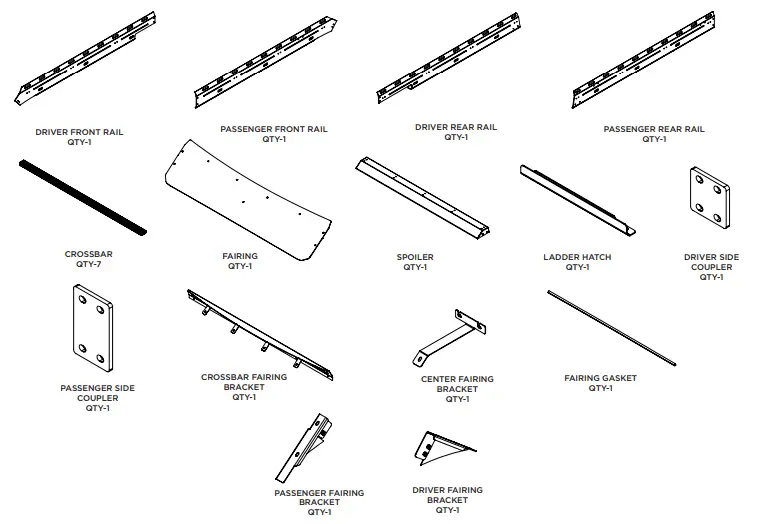 DRIVER FRONT RAIL
QTY-1

PASSENGER FRONT RAIL
QTY-1

DRIVER REAR RAIL
QTY-1

PASSENGER REAR RAIL
QTY-1

CROSSBAR
QTY-7

FAIRING
QTY-1

SPOILER
QTY-1

LADDER HATCH
QTY-1

DRIVER SIDE
COUPLER
QTY-1

PASSENGER SIDE
COUPLER
QTY-1

CROSSBAR FAIRING
BRACKET
QTY-1

CENTER FAIRING
BRACKET
QTY-1

FAIRING GASKET
QTY-1

PASSENGER FAIRING
BRACKET
QTY-1

DRIVER FAIRING
BRACKET
QTY-1