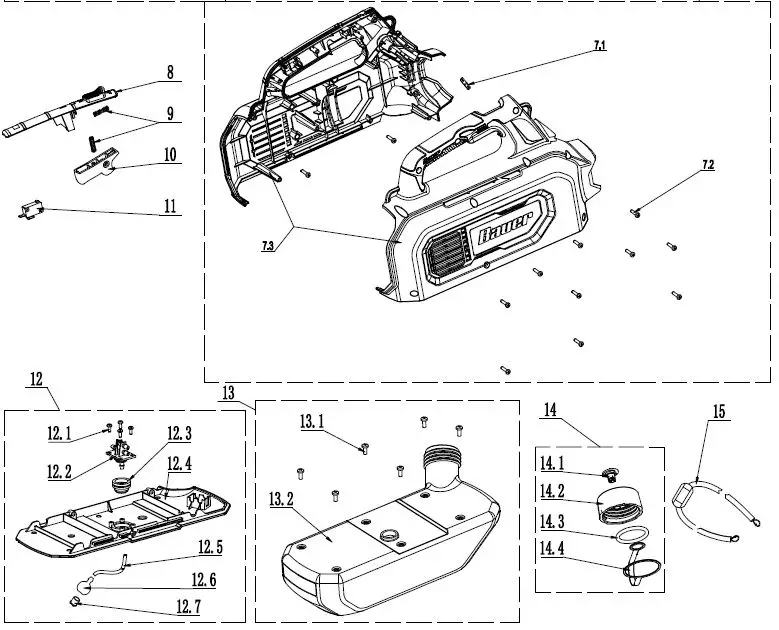 8
9
10
11
7.1
7.2
7.3
Bauer
12
12.1
12.2
12.3
12.4
12.5
12.6
12.7
13
13.1
13.2
14
14.1
14.2
14.3
14.4
15