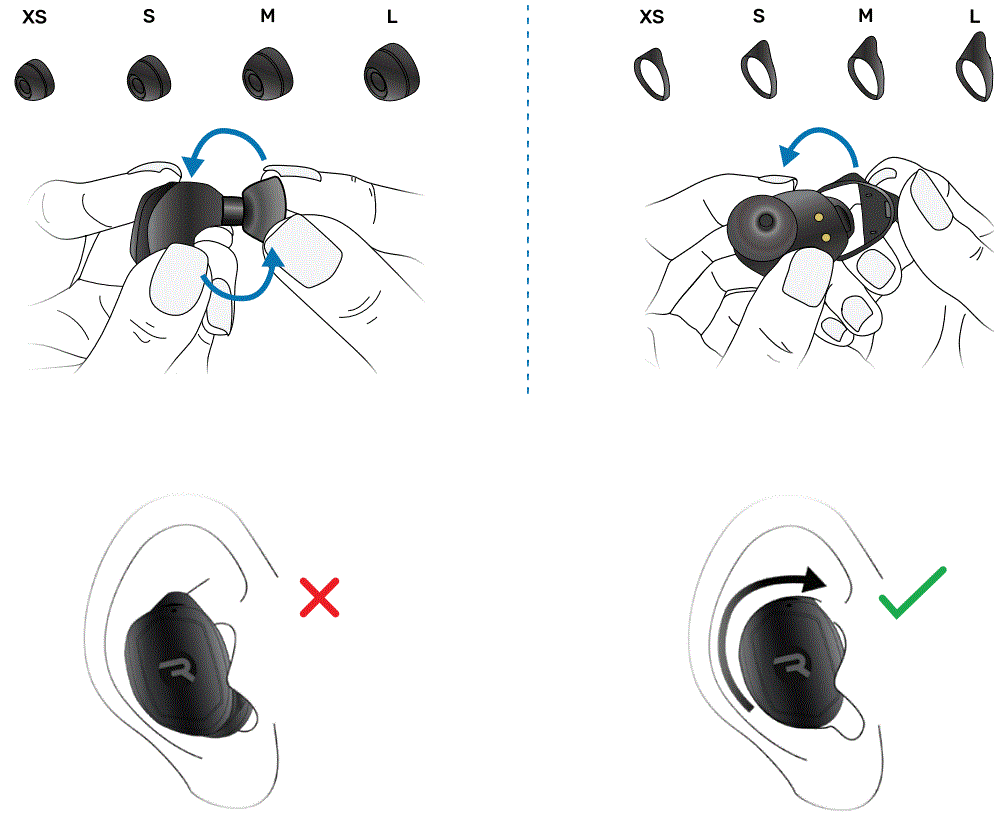 XS S M L

XS S M L