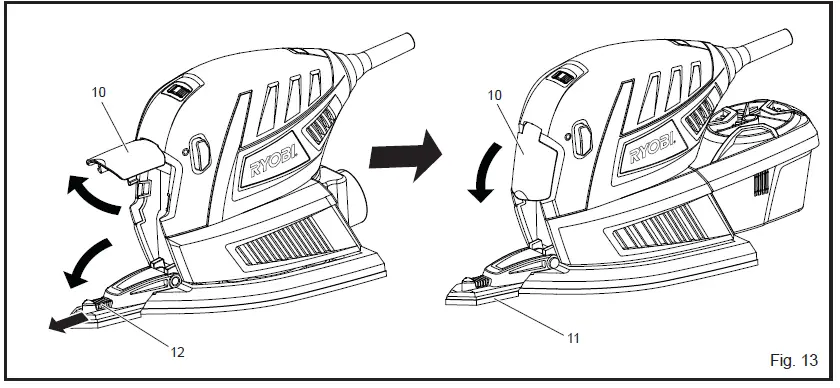 10
RYOBI
12
10
RYOBI
11
Fig. 13