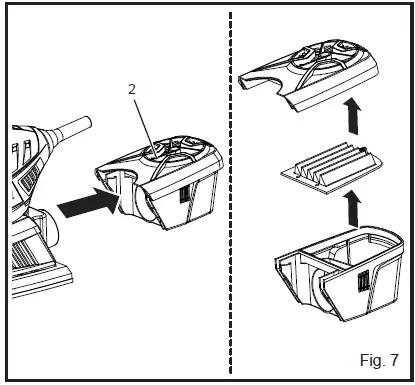 2

Fig. 7