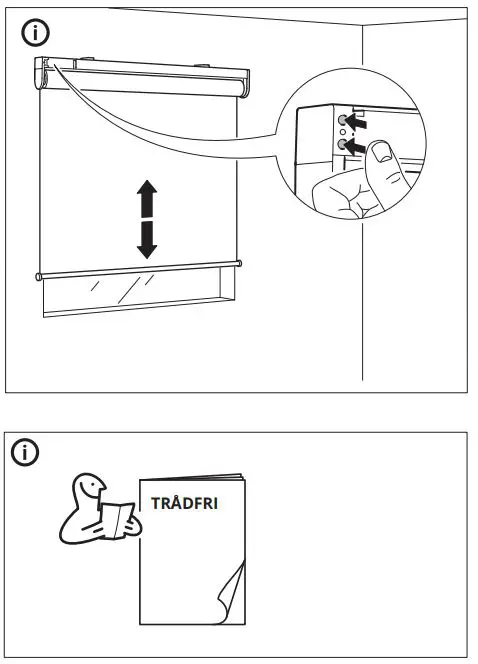 i

i

TRÅDFRI