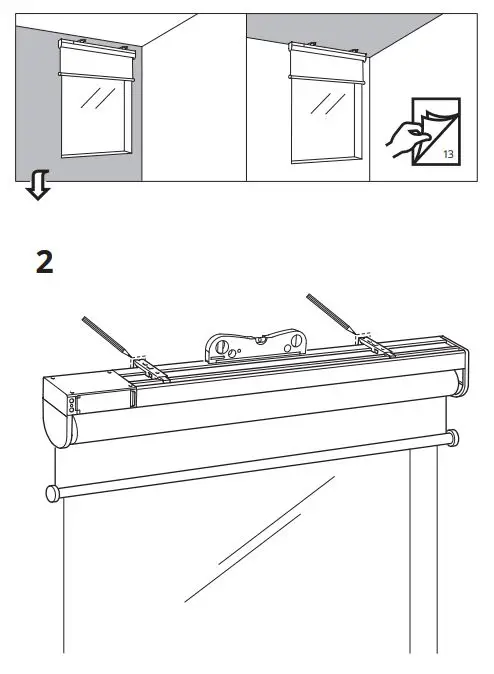 13

2