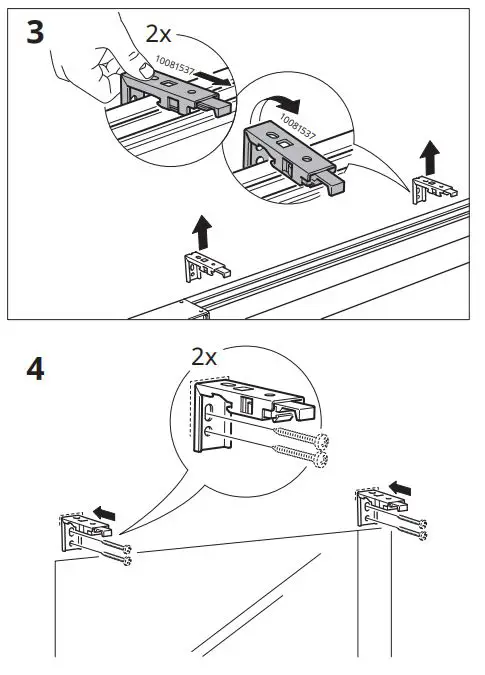 3

2x

10081537

10081537

4

2x