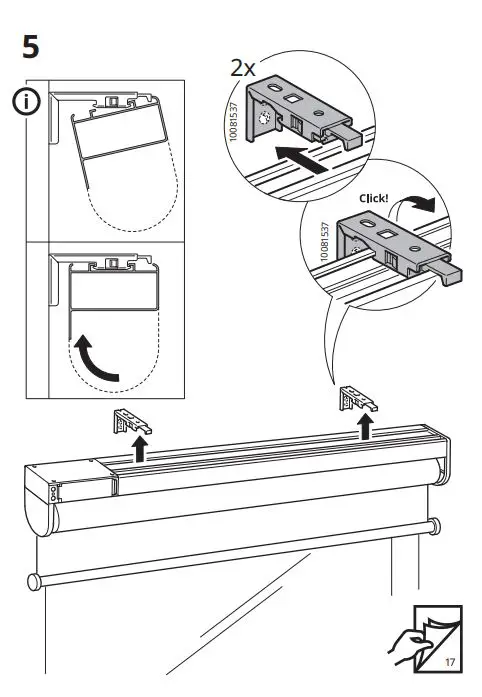 5

2x

10081537

Click!

10081537

17