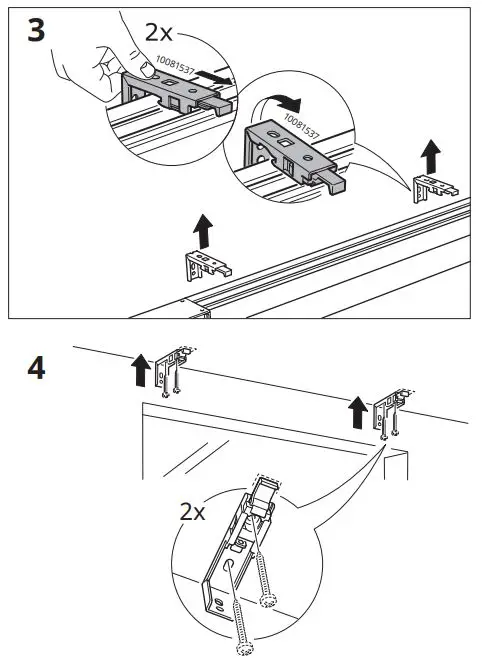 3

2x

10081537

10081537

4

2x