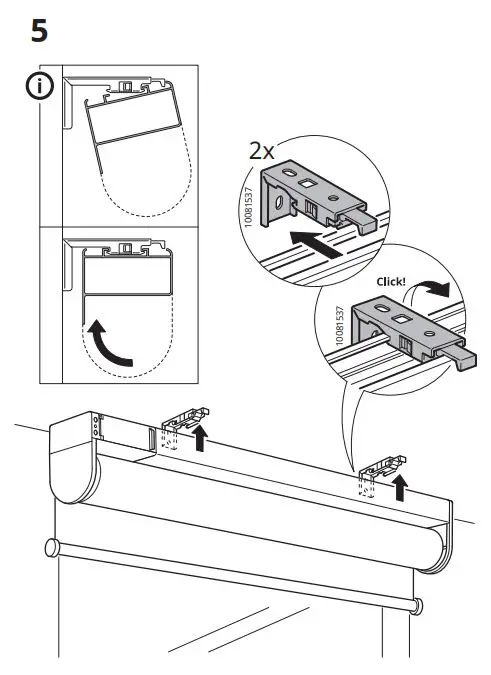 5

i

2x

10081537

Click!

10081537