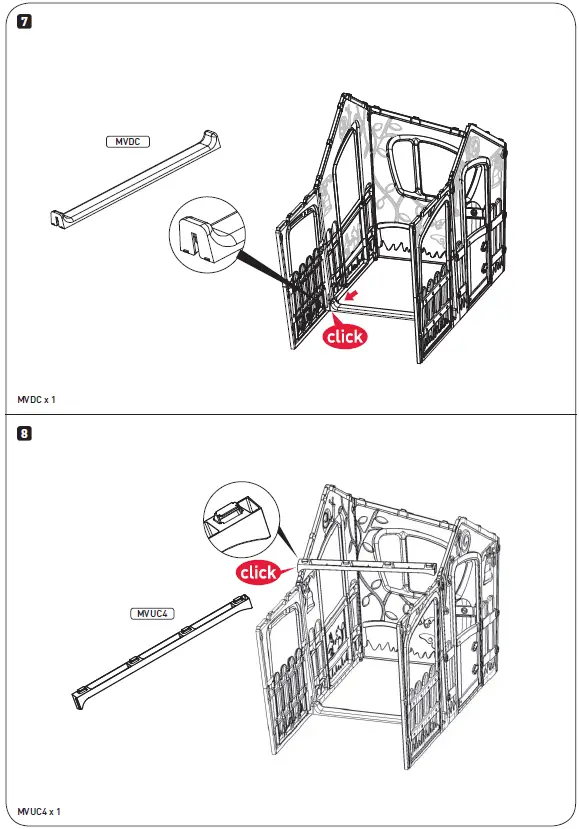 7

MVDC

click

MVDC x 1

8

click

MVUC4

MVUC4 x 1