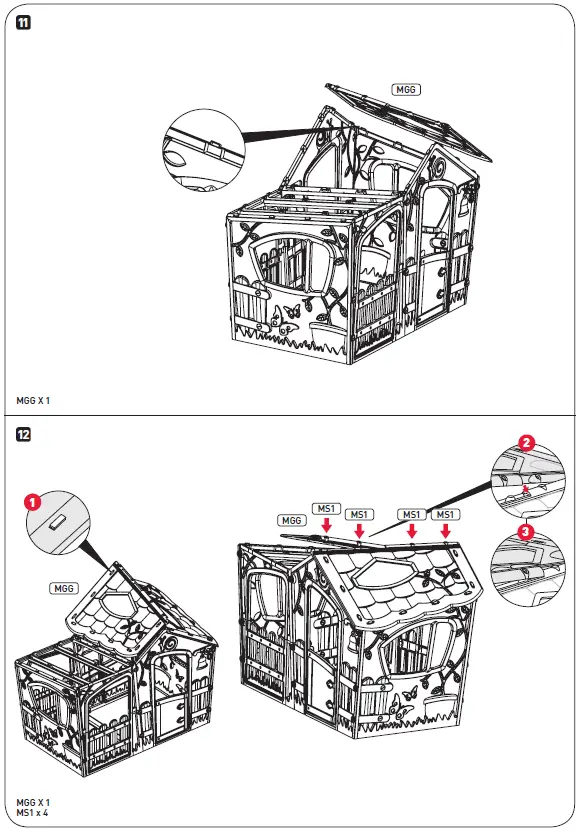 11

MGG

MGG X 1

12

1

MGG

MGG

MS1

MS1

MS1

MS1

2

3

MGG X 1
MS1 x 4