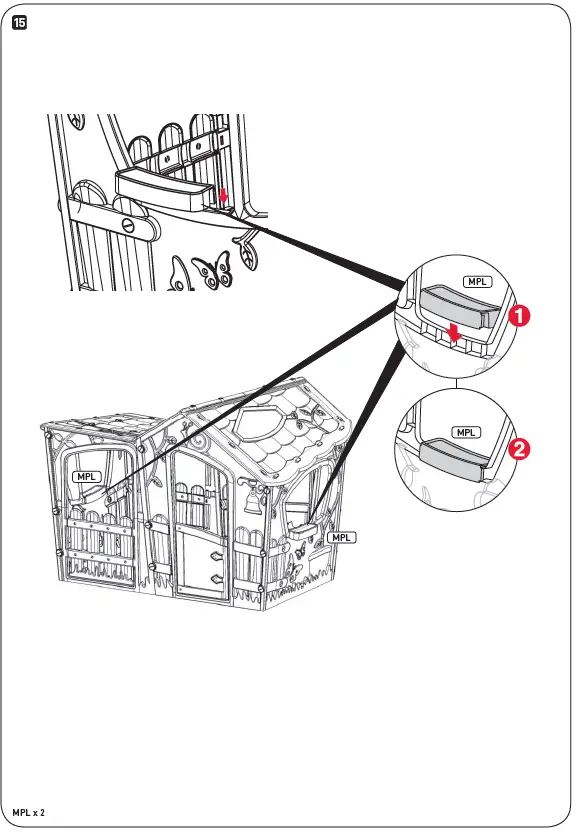 15

MPL

1

MPL

2

MPL

MPL

MPL x 2