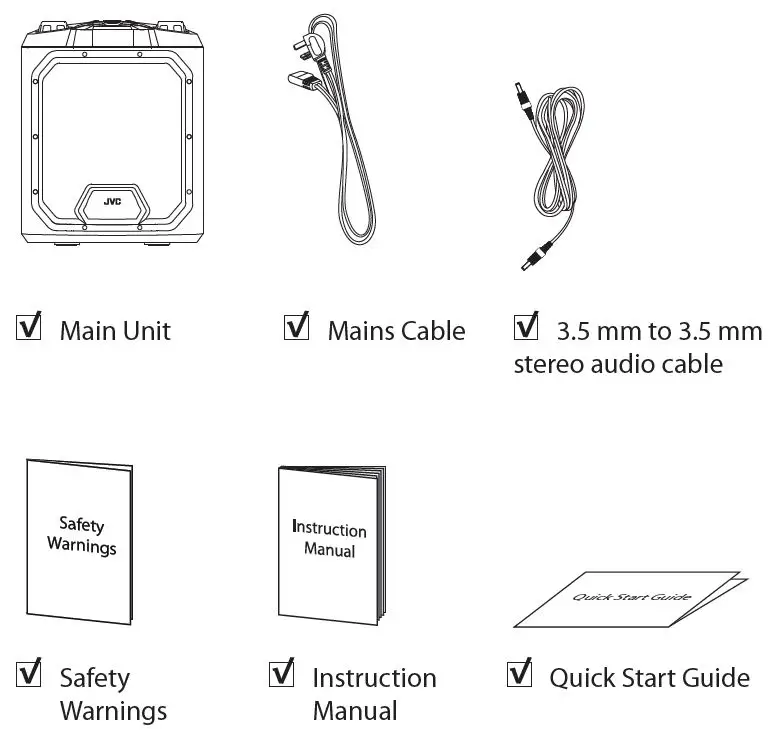 JVC

☑ Main Unit

☑ Mains Cable

☑ 3.5 mm to 3.5 mm stereo audio cable

Safety Warnings

Instruction Manual

Quick Start Guide

☑ Safety Warnings

☑ Instruction Manual

☑ Quick Start Guide