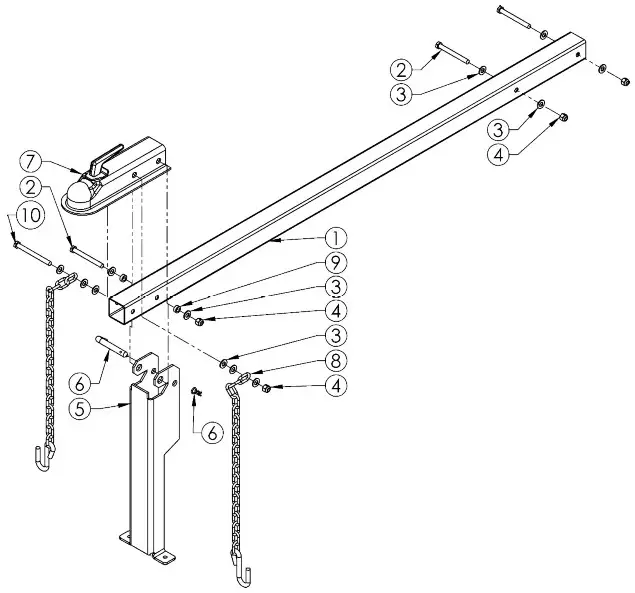 2
3
3
4
7
2
10
1
9
3
4
3
8
4
6
5
6