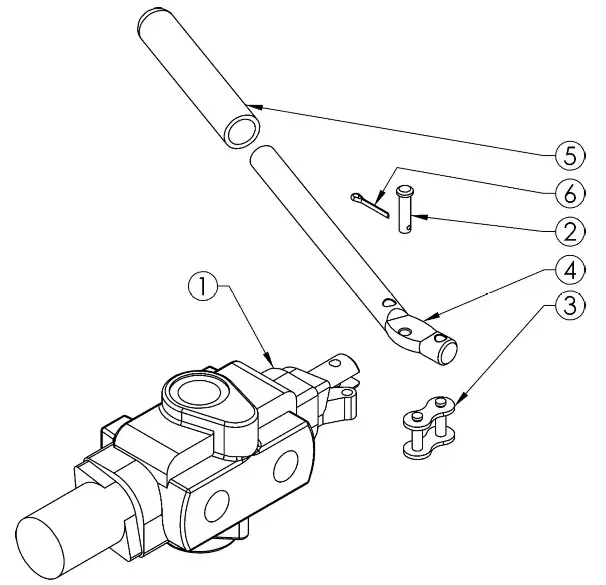 5
6
2
4
3
1