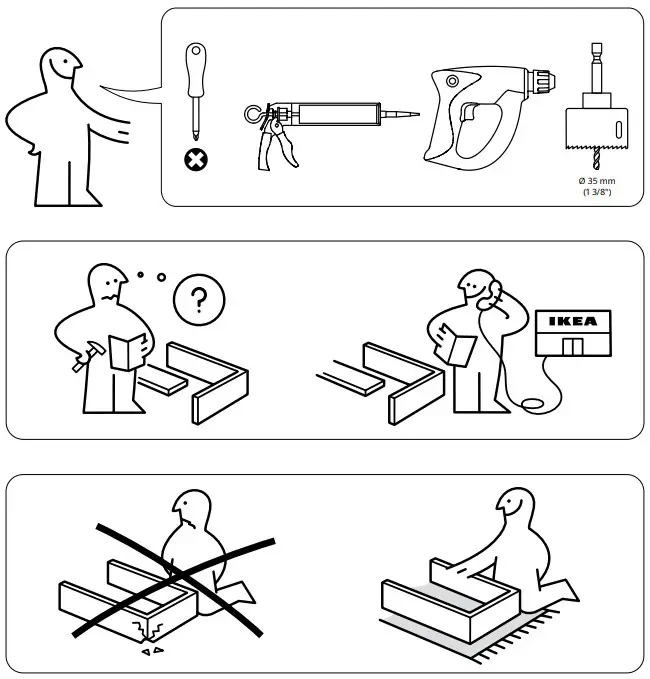 Ø 35 mm
(1 3/8")

?

IKEA