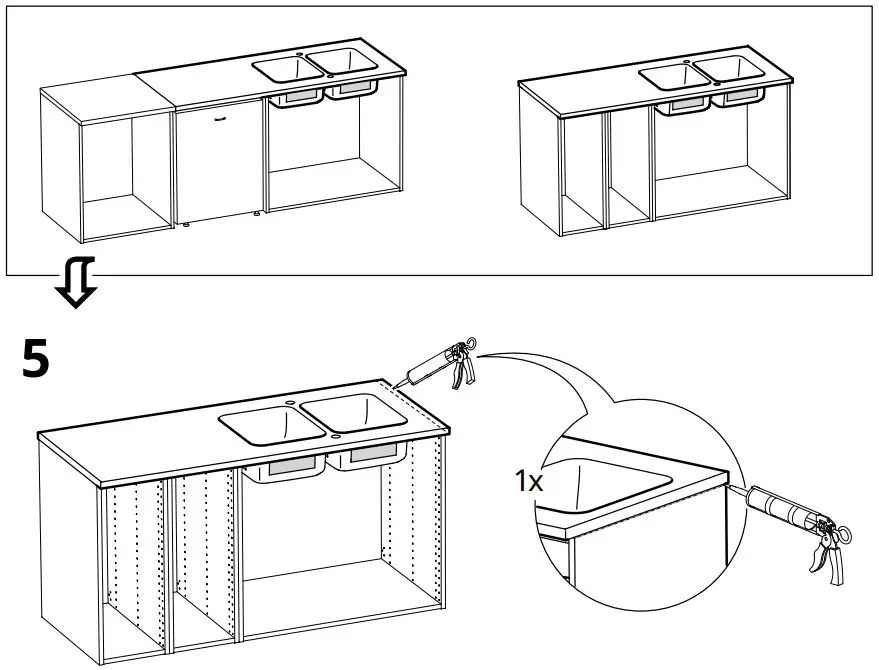 5

1x