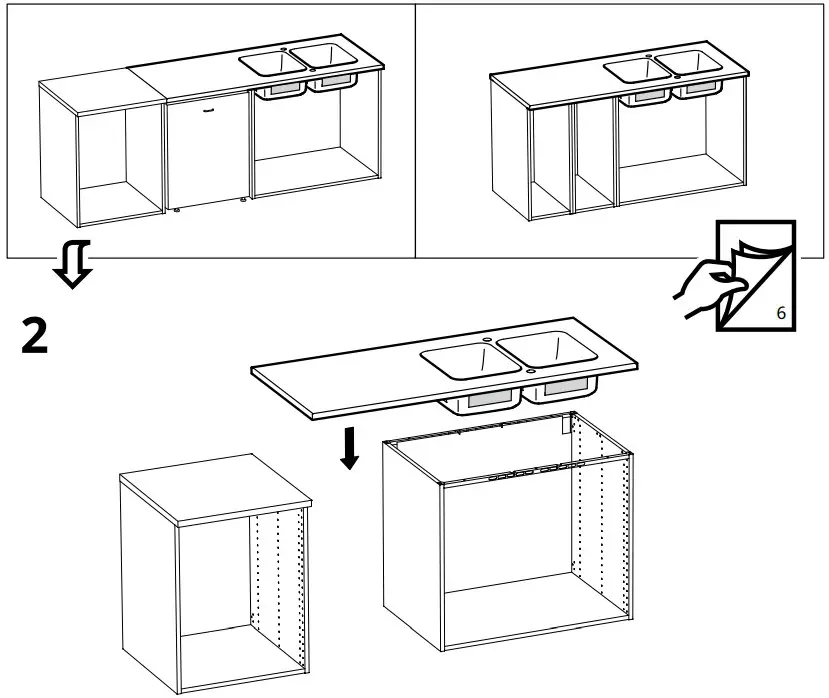 6

2