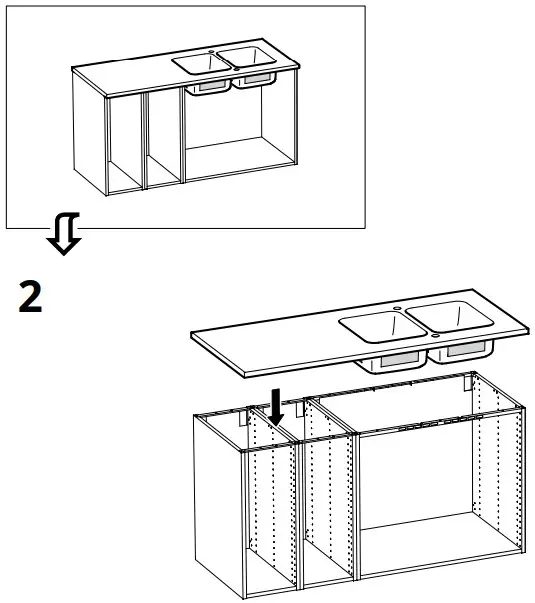 2