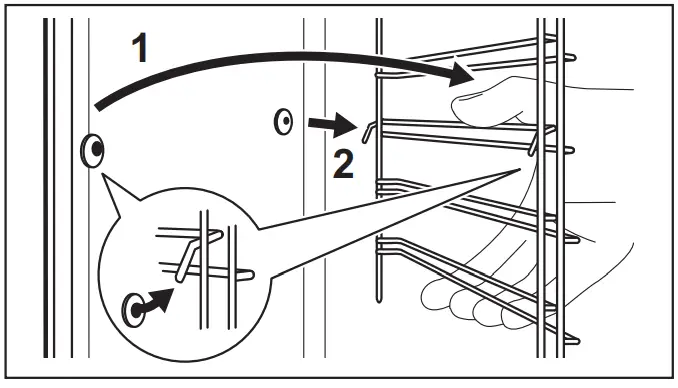 1
2