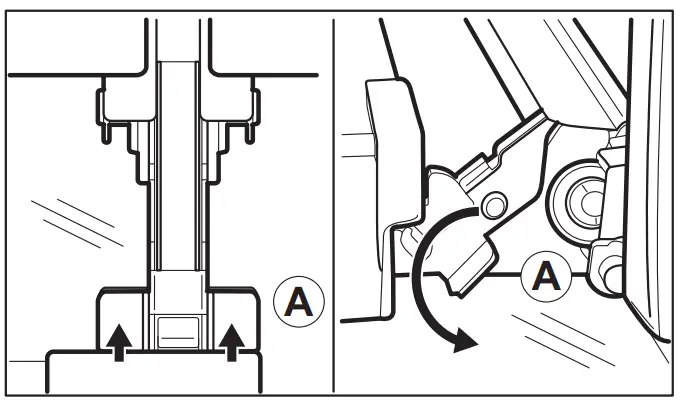 A

A