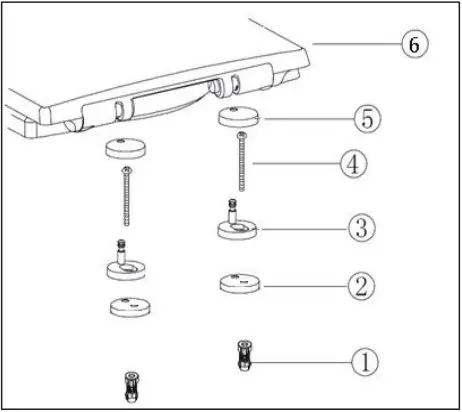 6
5
4
3
2
1