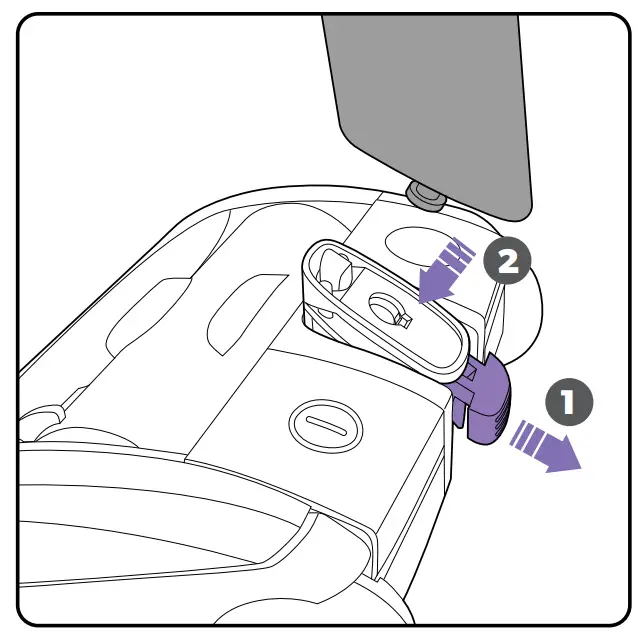 2

1