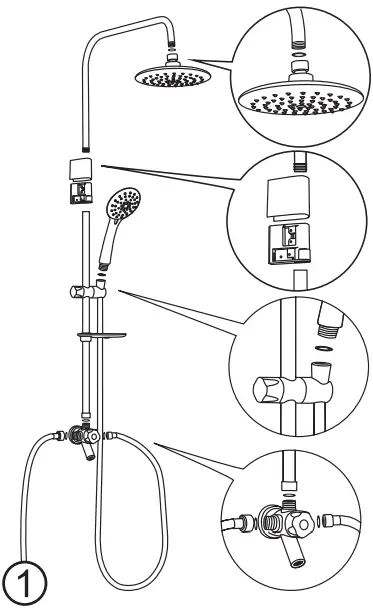 1