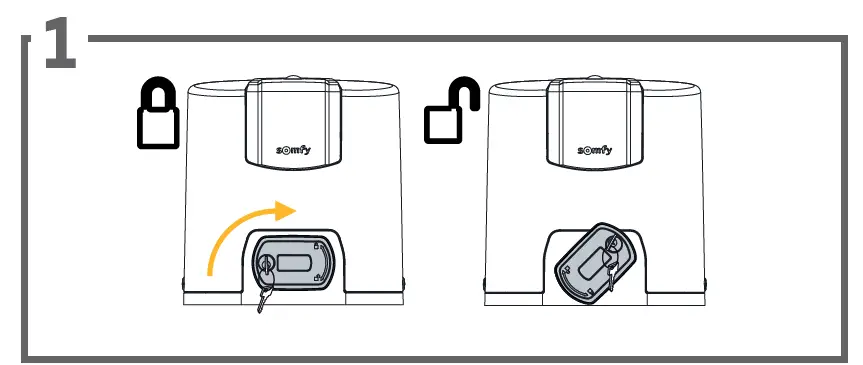 1

somfy

somfy