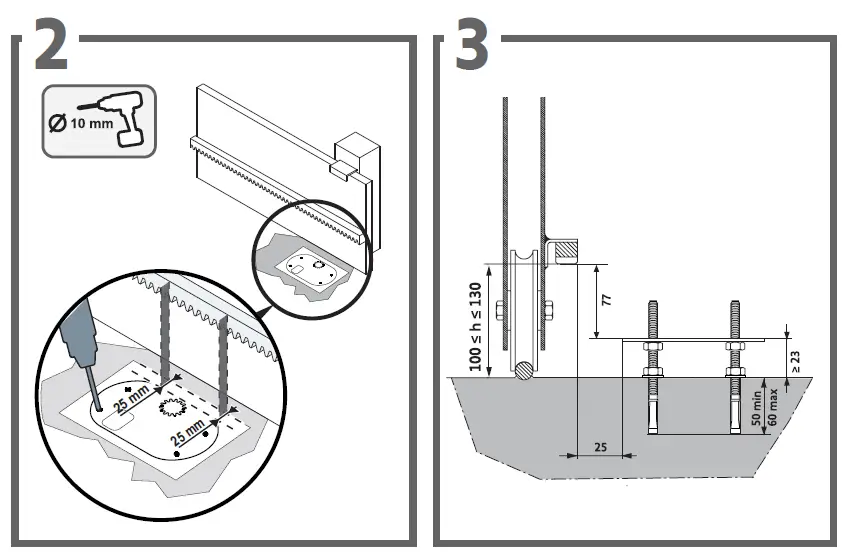 2

Ø 10 mm

25 mm

25 mm

3

100 ≤ h ≤ 130

77

≥ 23

50 min
60 max

25