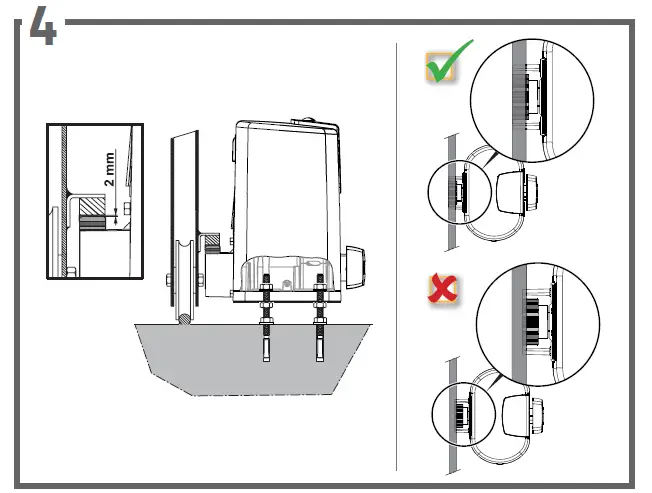 4

2 mm