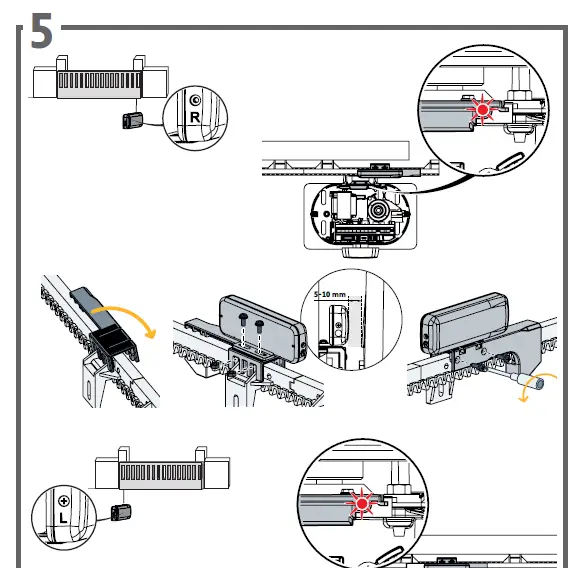 5

R

5-10 mm

L