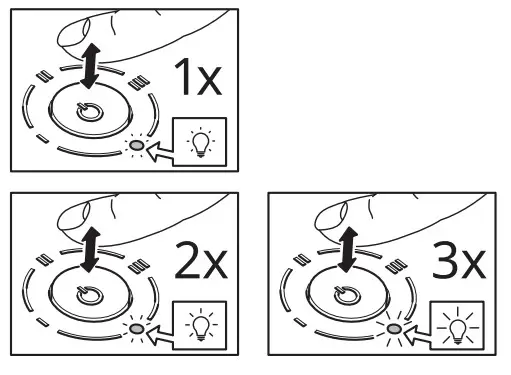 1x

2x

3x