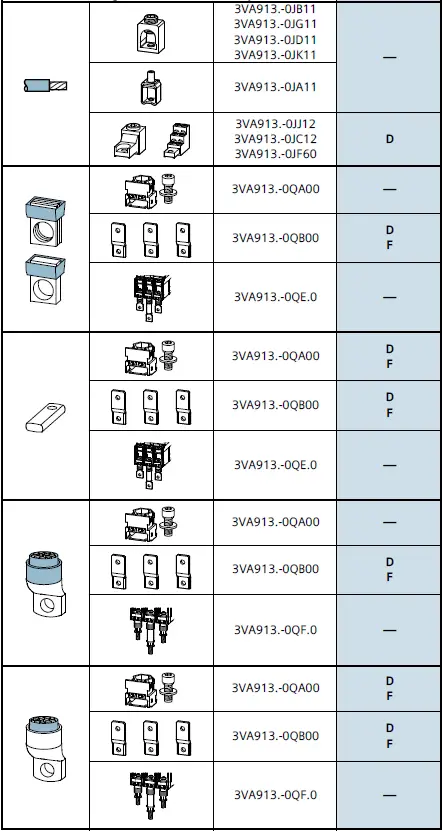 | | | | |
|---|---|---|---|
| | | 3VA913.-0JB11 3VA913.-0JG11 3VA913.-0JD11 3VA913.-0JK11 | — |
| | | 3VA913.-0JA11 | |
| | | 3VA913.-0JJ12 3VA913.-0JC12 3VA913.-0JF60 | D |
| | | 3VA913.-0QA00 | — |
| | | 3VA913.-0QB00 | D F |
| | | 3VA913.-0QE.0 | — |
| | | 3VA913.-0QA00 | D F |
| | | 3VA913.-0QB00 | D F |
| | | 3VA913.-0QE.0 | — |
| | | 3VA913.-0QA00 | — |
| | | 3VA913.-0QB00 | D F |
| | | 3VA913.-0QF.0 | — |
| | | 3VA913.-0QA00 | D F |
| | | 3VA913.-0QB00 | D F |
| | | 3VA913.-0QF.0 | — |