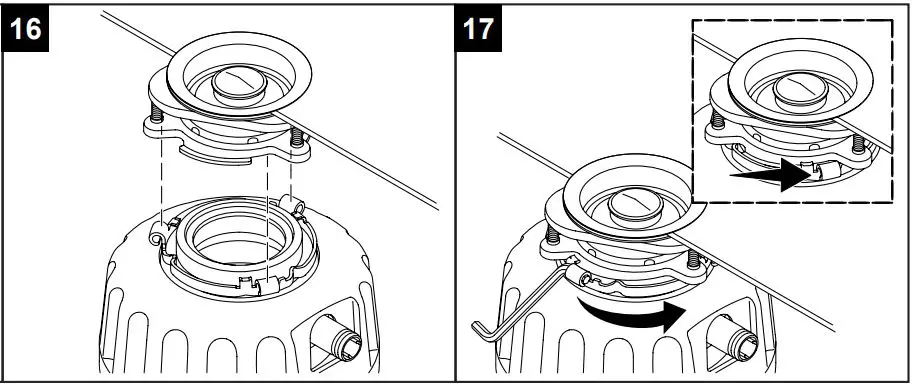 16

17