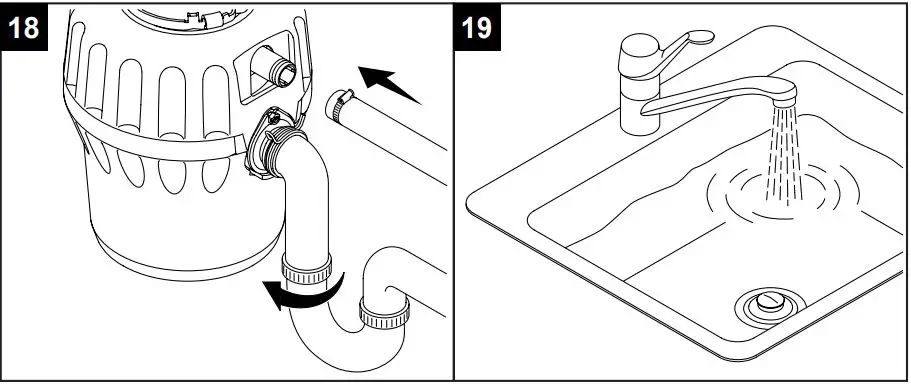 18

19