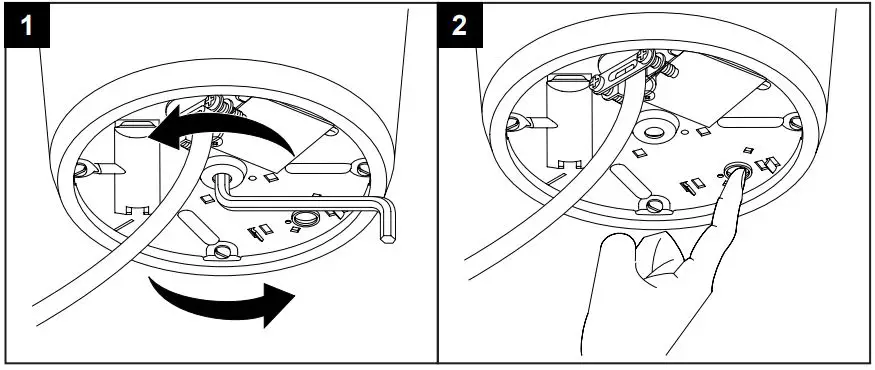 1

2