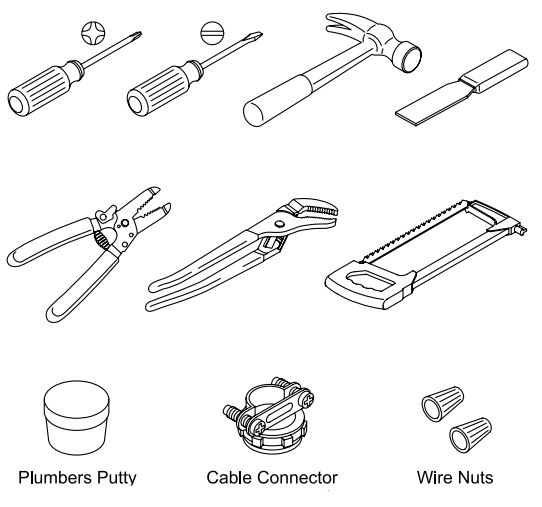 Plumbers Putty

Cable Connector

Wire Nuts