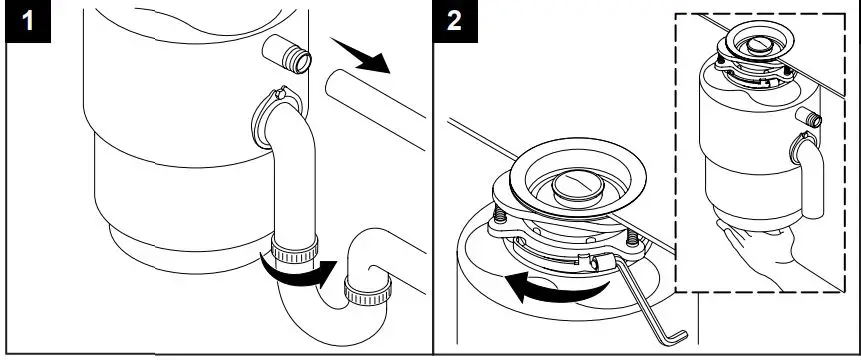 1

2