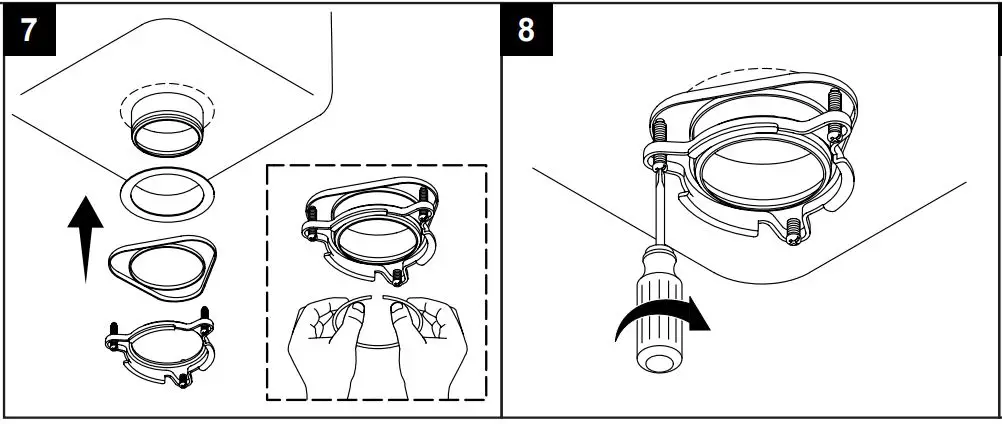 7

8