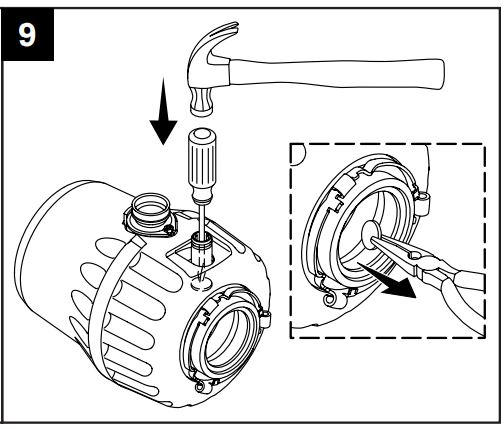 9