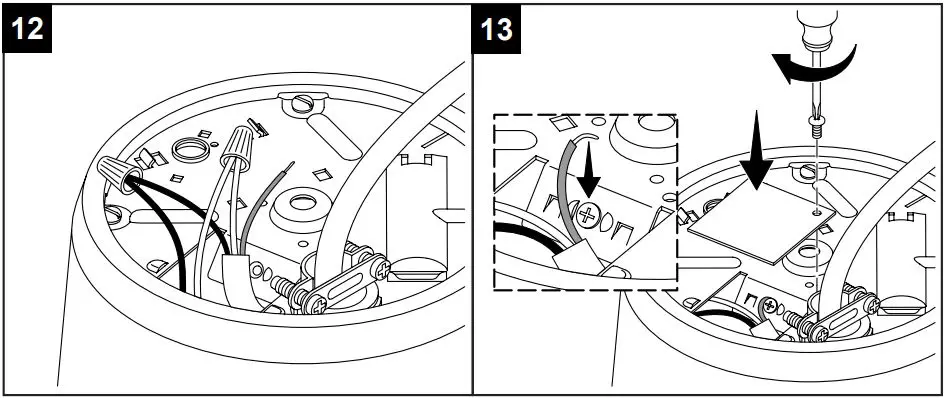 12

13