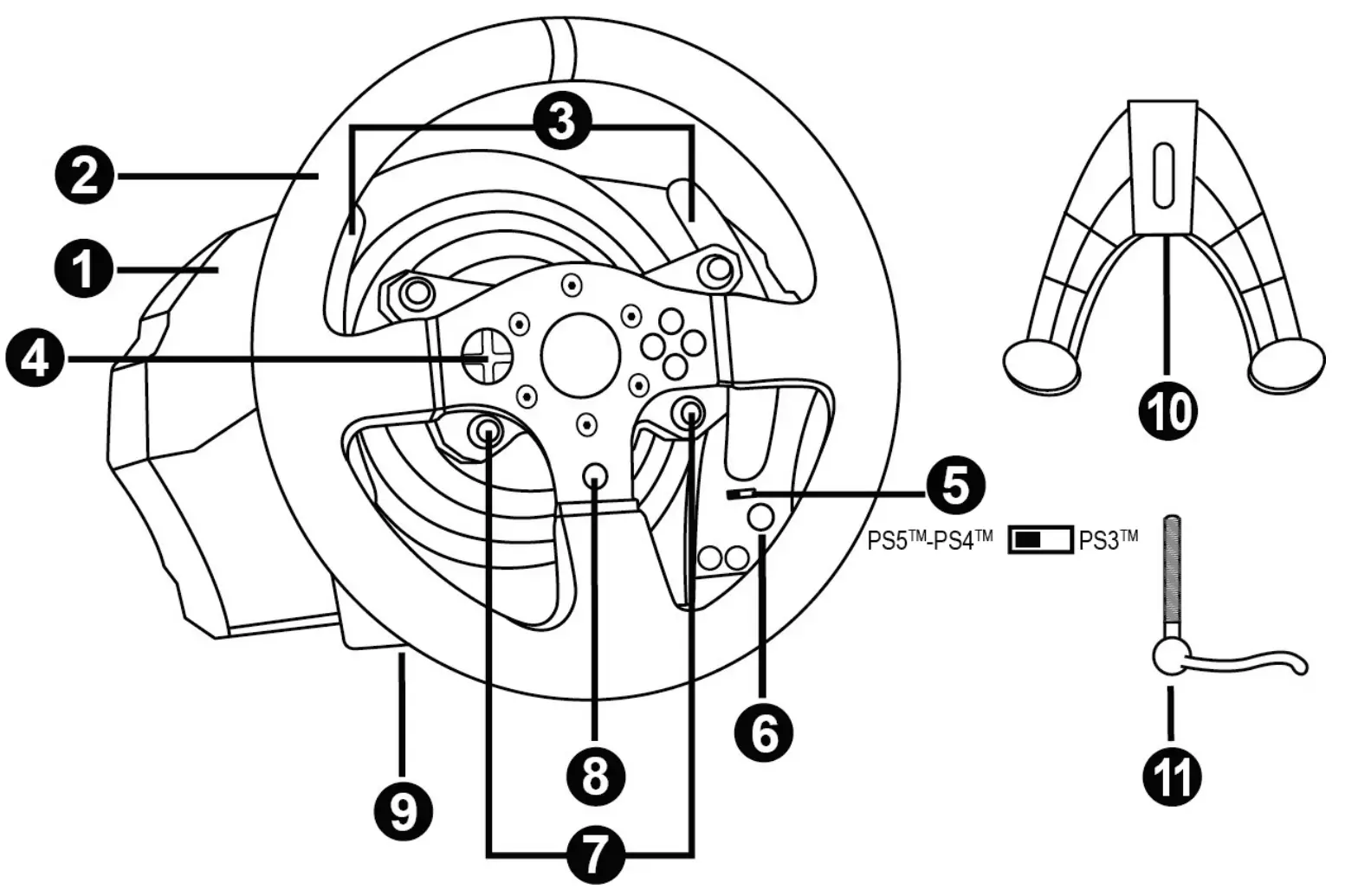 3
2
1
4
10
5
PS5™-PS4™ PS3™
6
8
9
7
11