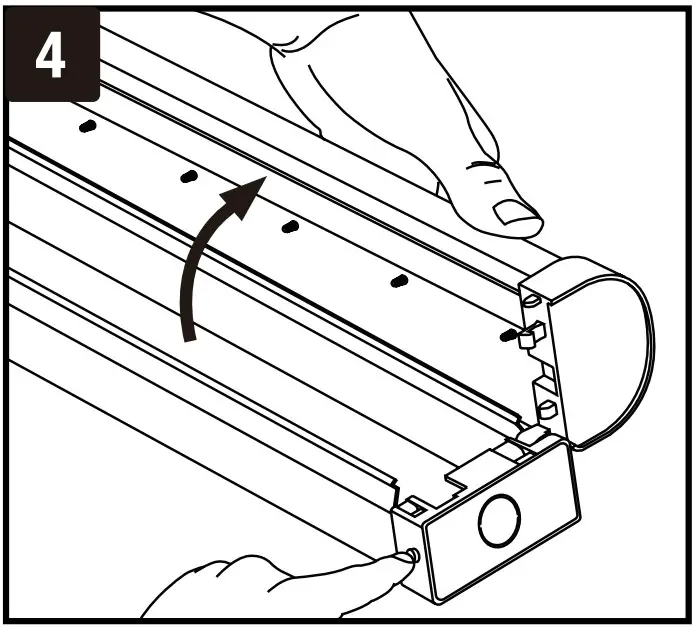 4